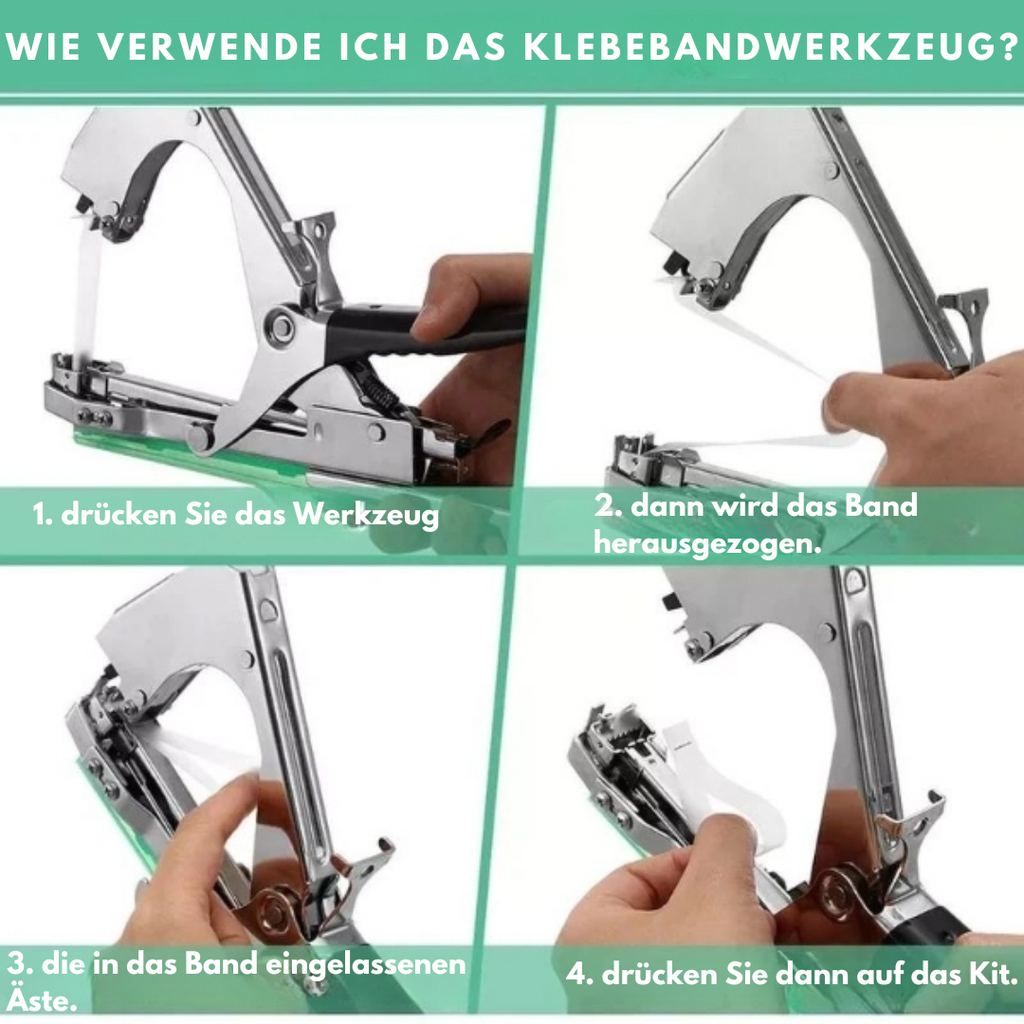 WIE VERWENDE ICH DAS KLEBEBANDWERKZEUG?

1. drücken Sie das Werkzeug

2. dann wird das Band herausgezogen.

3. die in das Band eingelassenen Äste.

4. drücken Sie dann auf das Kit.