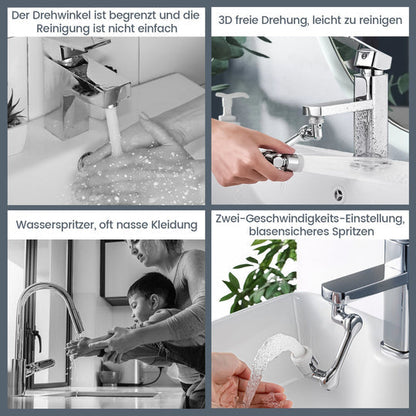 Der Drehwinkel ist begrenzt und die Reinigung ist nicht einfach

3D freie Drehung, leicht zu reinigen

Wasserspritzer, oft nasse Kleidung

Zwei-Geschwindigkeits-Einstellung, blasensicheres Spritzen